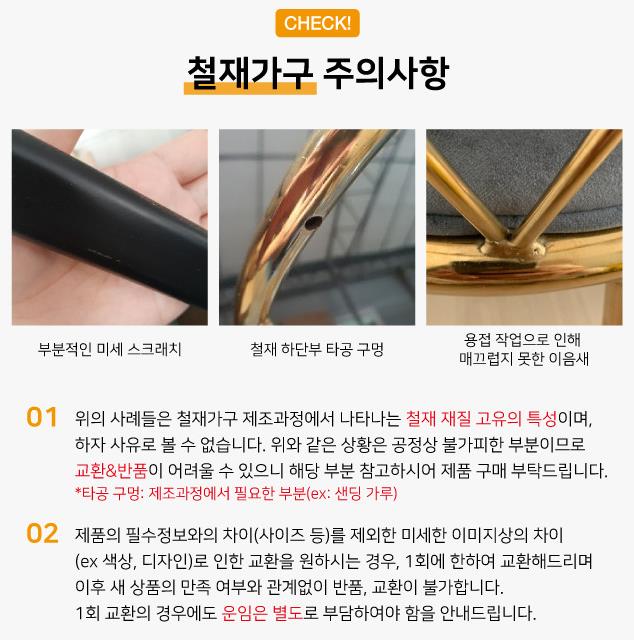 CHECK!

철재가구 주의사항

부분적인 미세 스크래치

철재 하단부 타공 구멍

용접 작업으로 인해 매끄럽지 못한 이음새

01 위의 사례들은 철재가구 제조과정에서 나타나는 철재 재질 고유의 특성이며, 하자 사유로 볼 수 없습니다. 위와 같은 상황은 공정상 불가피한 부분이므로 교환&반품이 어려울 수 있으니 해당 부분 참고하시어 제품 구매 부탁드립니다.
*타공 구멍: 제조과정에서 필요한 부분(ex: 샌딩 가루)

02 제품의 필수정보와의 차이(사이즈 등)를 제외한 미세한 이미지상의 차이 (ex 색상, 디자인)로 인한 교환을 원하시는 경우, 1회에 한하여 교환해드리며 이후 새 상품의 만족 여부와 관계없이 반품, 교환이 불가합니다.
1회 교환의 경우에도 운임은 별도로 부담하여야 함을 안내드립니다.